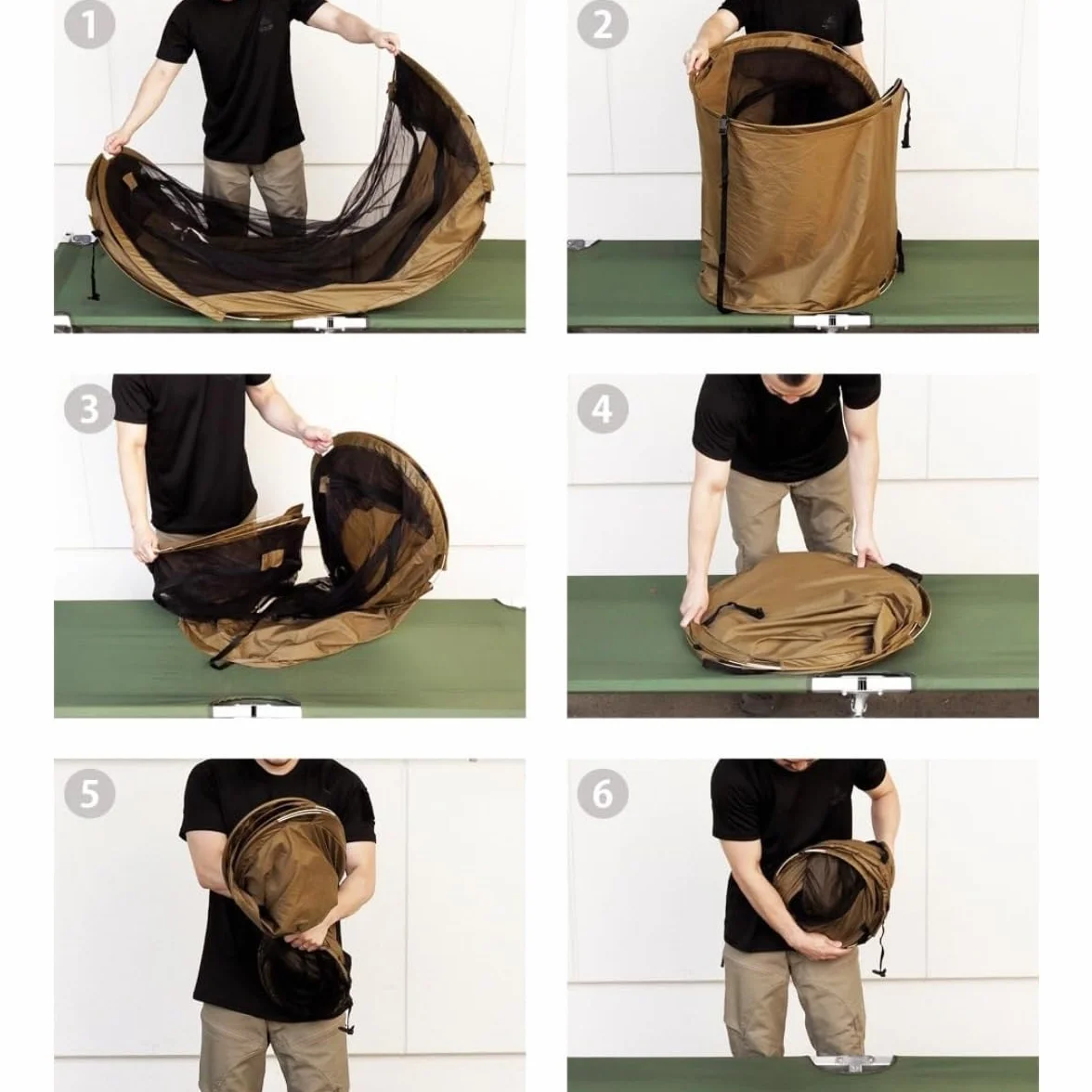 1
2
3
4
5
6